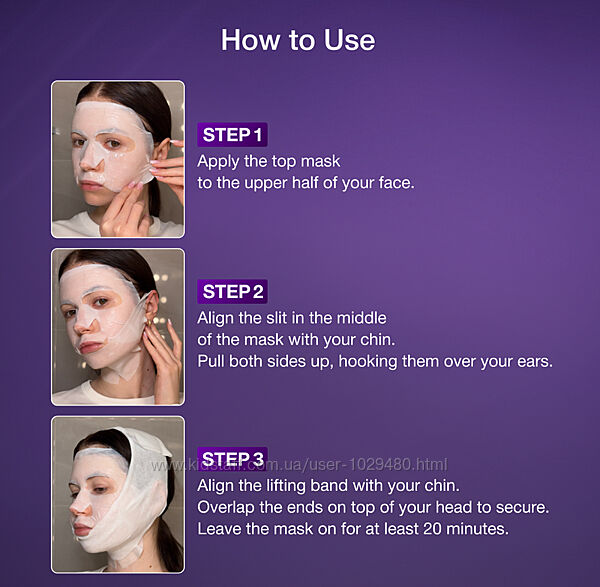 How to Use

STEP 1
Apply the top mask to the upper half of your face.

STEP 2
Align the slit in the middle of the mask with your chin.
Pull both sides up, hooking them over your ears.

STEP 3
www.kidstaff.com.ua/user-1029480.html
Align the lifting band with your chin.
Overlap the ends on top of your head to secure.
Leave the mask on for at least 20 minutes.